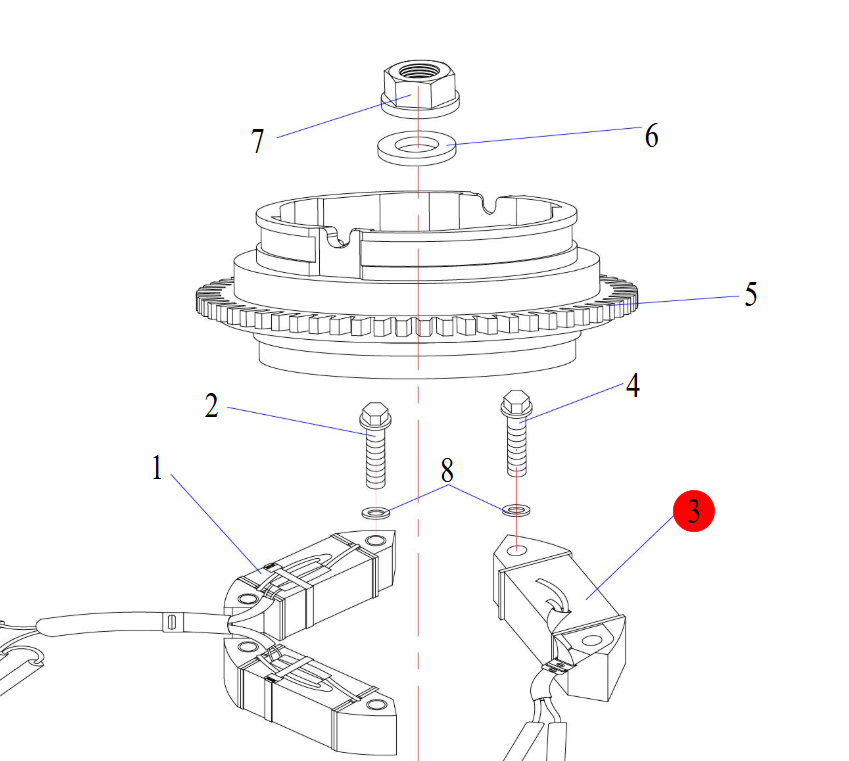 7
6
5
2
4
1
8
3