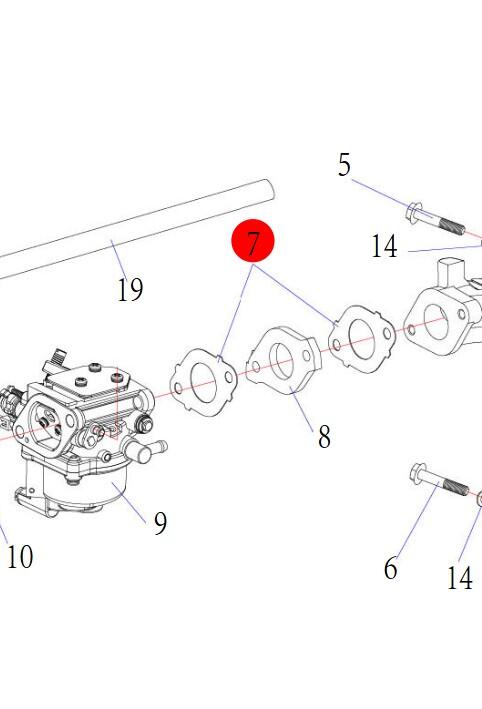 5
7
14
19
8
9
10
6
14