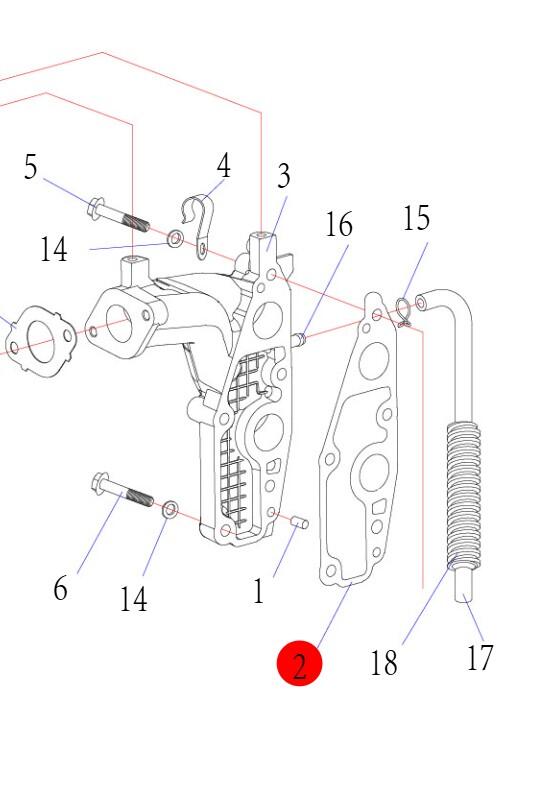 5
4
3
16
15
14
6
14
1
2
18
17