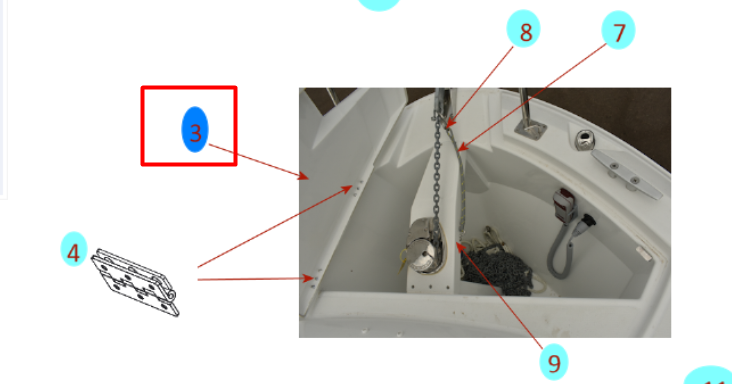 8
7
3
4
9