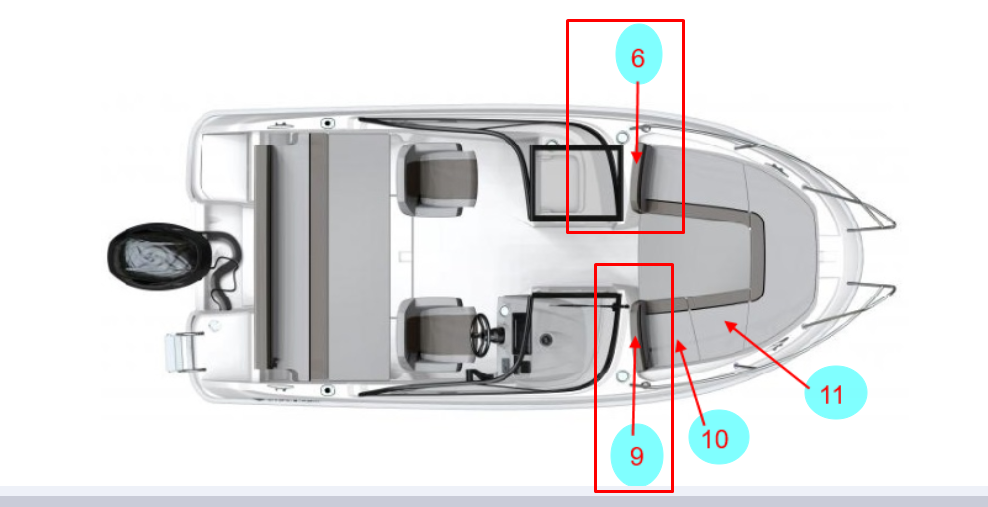 6

9

10

11