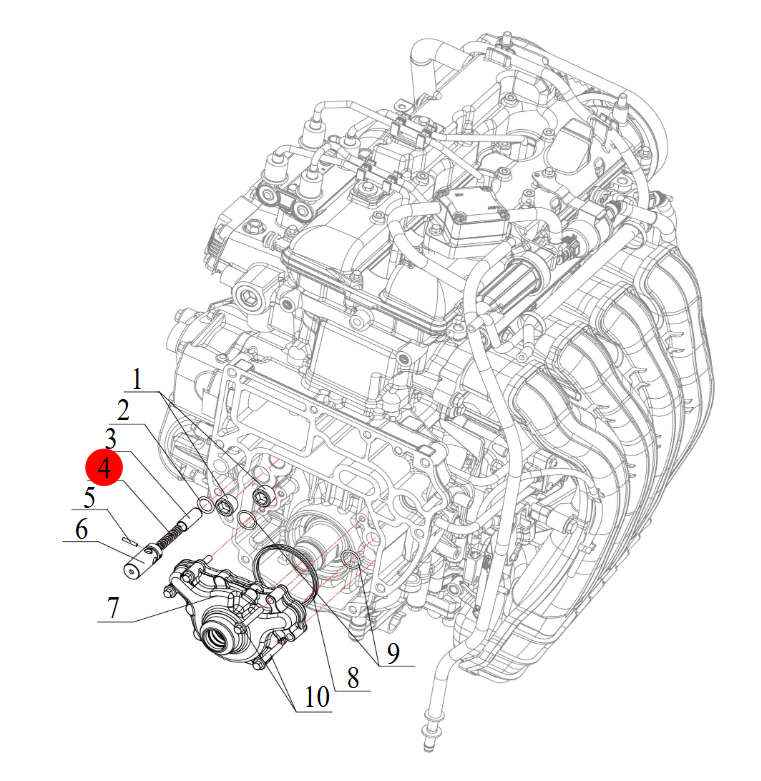 1
2
3
4
5
6
7
8
9
10