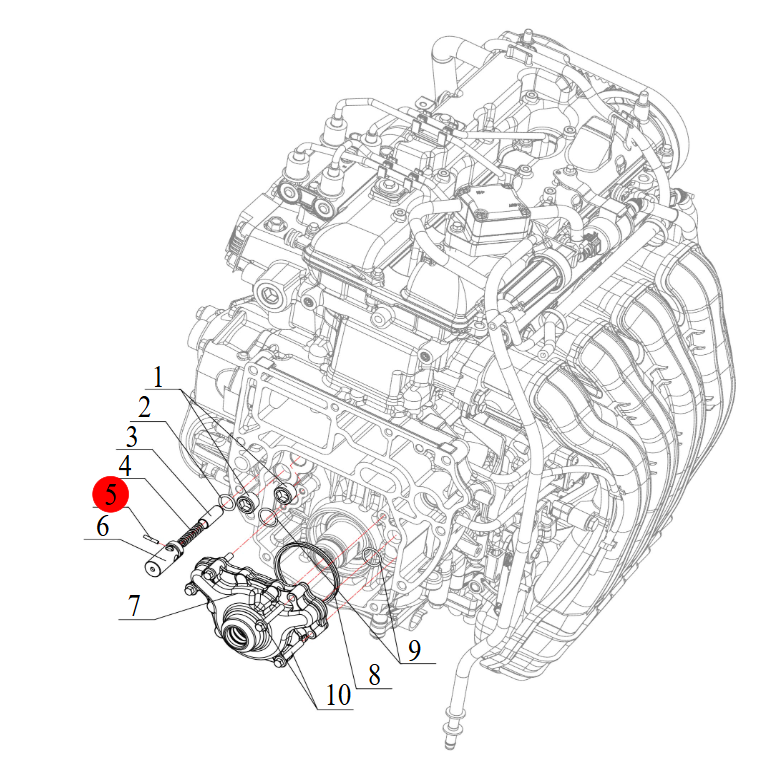 1
2
3
4
5
6
7
8
9
10