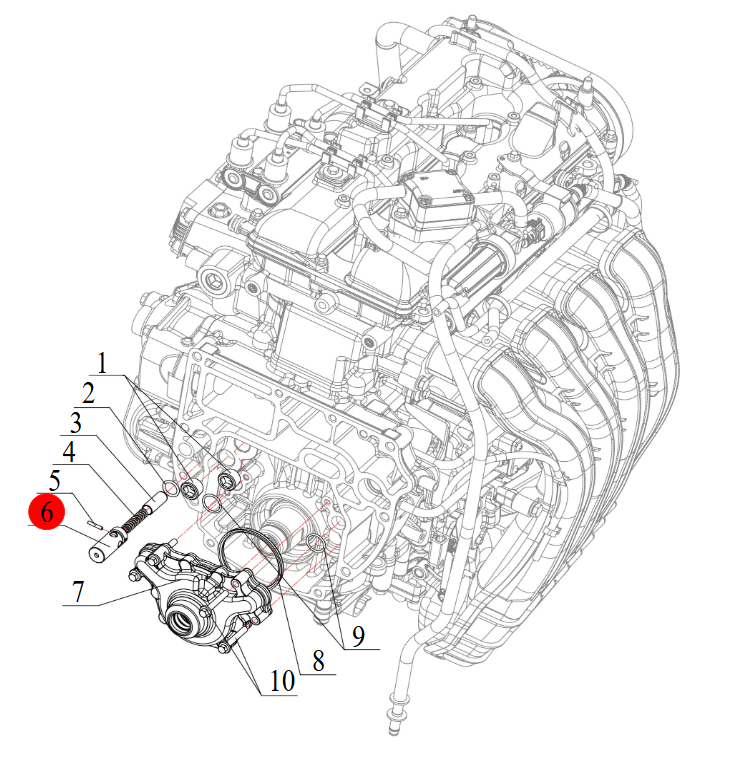 1
2
3
4
5
6
7
8
9
10